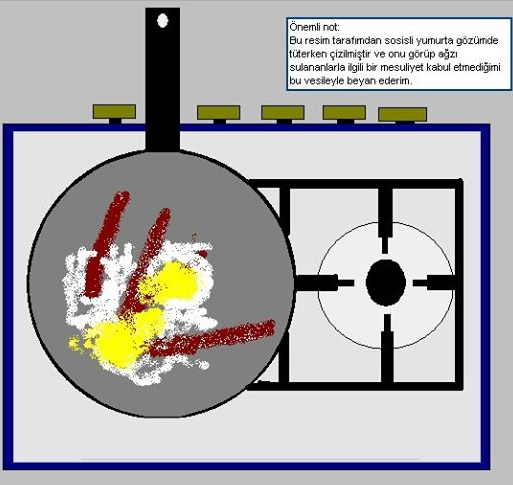 Önemli not:
Bu resim tarafımdan sosisli yumurta gözümde tüterken çizilmiştir ve onu görüp ağzı sulananlarla ilgili bir mesuliyet kabul etmediğimi bu vesileyle beyan ederim.